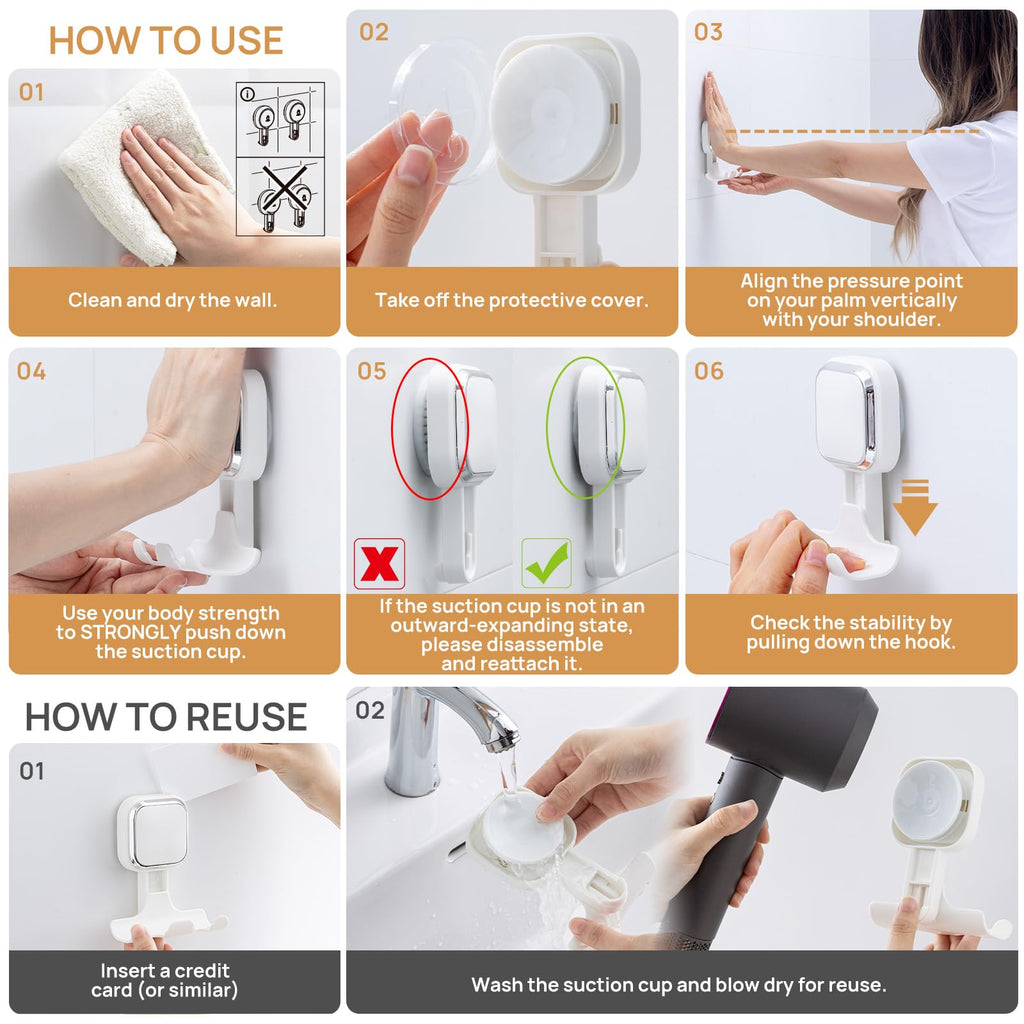 HOW TO USE

01

Clean and dry the wall.

02

Take off the protective cover.

03

Align the pressure point on your palm vertically with your shoulder.

04

Use your body strength to STRONGLY push down the suction cup.

05

If the suction cup is not in an outward-expanding state, please disassemble and reattach it.

06

Check the stability by pulling down the hook.

HOW TO REUSE

01

Insert a credit card (or similar)

02

Wash the suction cup and blow dry for reuse.